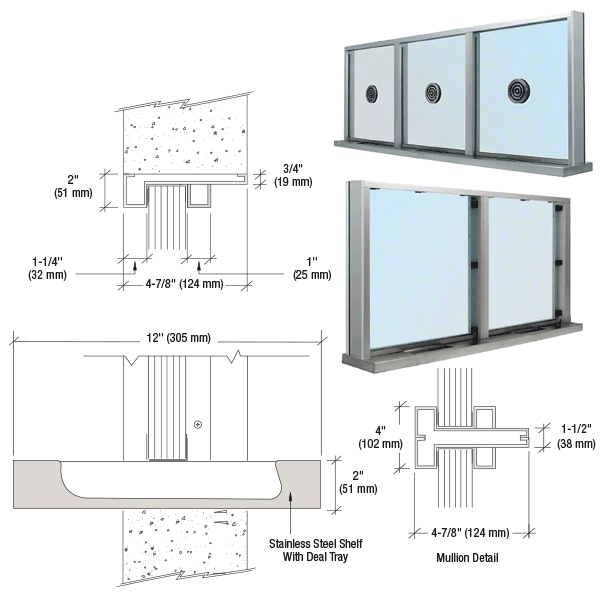 2" (51 mm)

3/4" (19 mm)

1-1/4" (32 mm)

1" (25 mm)

4-7/8" (124 mm)

12" (305 mm)

2" (51 mm)

Stainless Steel Shelf With Deal Tray

4" (102 mm)

1-1/2" (38 mm)

4-7/8" (124 mm)

Mullion Detail