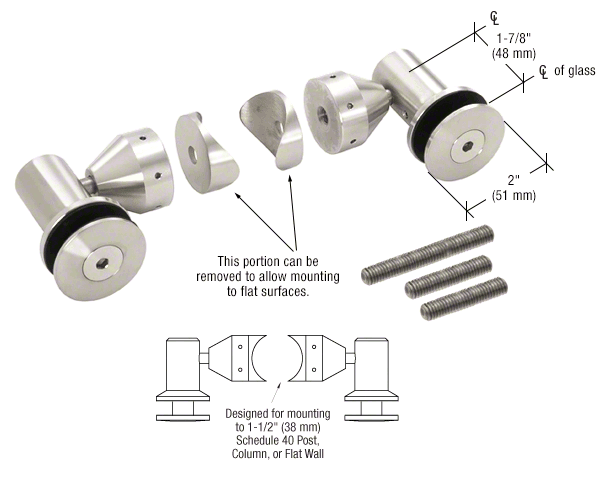 ℄
1-7/8"
(48 mm)

℄ of glass

2"
(51 mm)

This portion can be removed to allow mounting to flat surfaces.

Designed for mounting to 1-1/2" (38 mm) Schedule 40 Post, Column, or Flat Wall