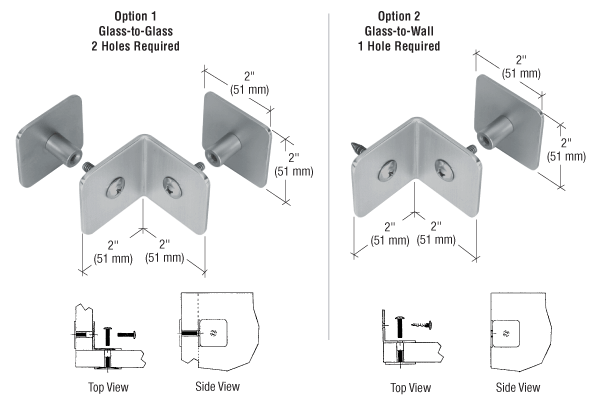 Option 1
Glass-to-Glass
2 Holes Required

2"
(51 mm)

2"
(51 mm)

2"
(51 mm)

2"
(51 mm)

Top View

Side View

Option 2
Glass-to-Wall
1 Hole Required

2"
(51 mm)

2"
(51 mm)

2"
(51 mm)

2"
(51 mm)

Top View

Side View