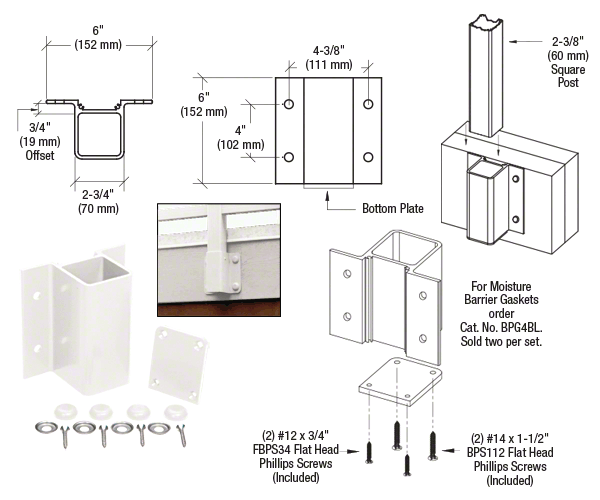 6"
(152 mm)

3/4"
(19 mm)
Offset

2-3/4"
(70 mm)

4-3/8"
(111 mm)

6"
(152 mm)

4"
(102 mm)

Bottom Plate

2-3/8"
(60 mm)
Square
Post

For Moisture
Barrier Gaskets
order
Cat. No. BPG4BL.
Sold two per set.

(2) #12 x 3/4"
FBPS34 Flat Head
Phillips Screws
(Included)

(2) #14 x 1-1/2"
BPS112 Flat Head
Phillips Screws
(Included)